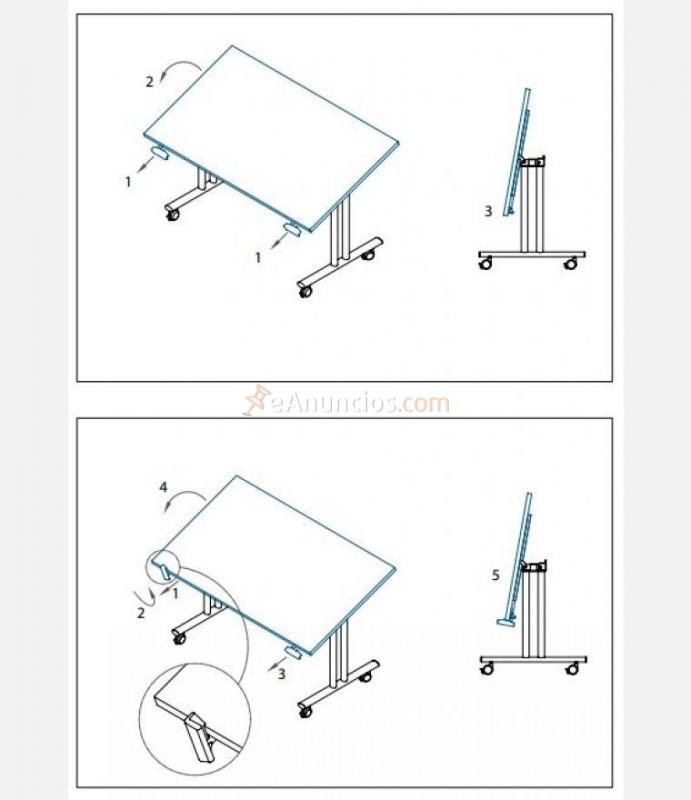 2

1

1

3

eAnuncios.com

4

2

1

3

5